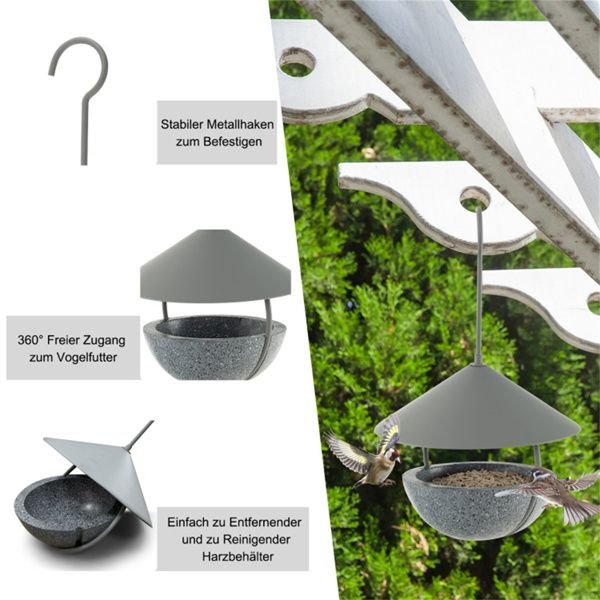 Stabiler Metallhaken zum Befestigen

360° Freier Zugang zum Vogelfutter

Einfach zu Entfernender und zu Reinigender Harzbehälter